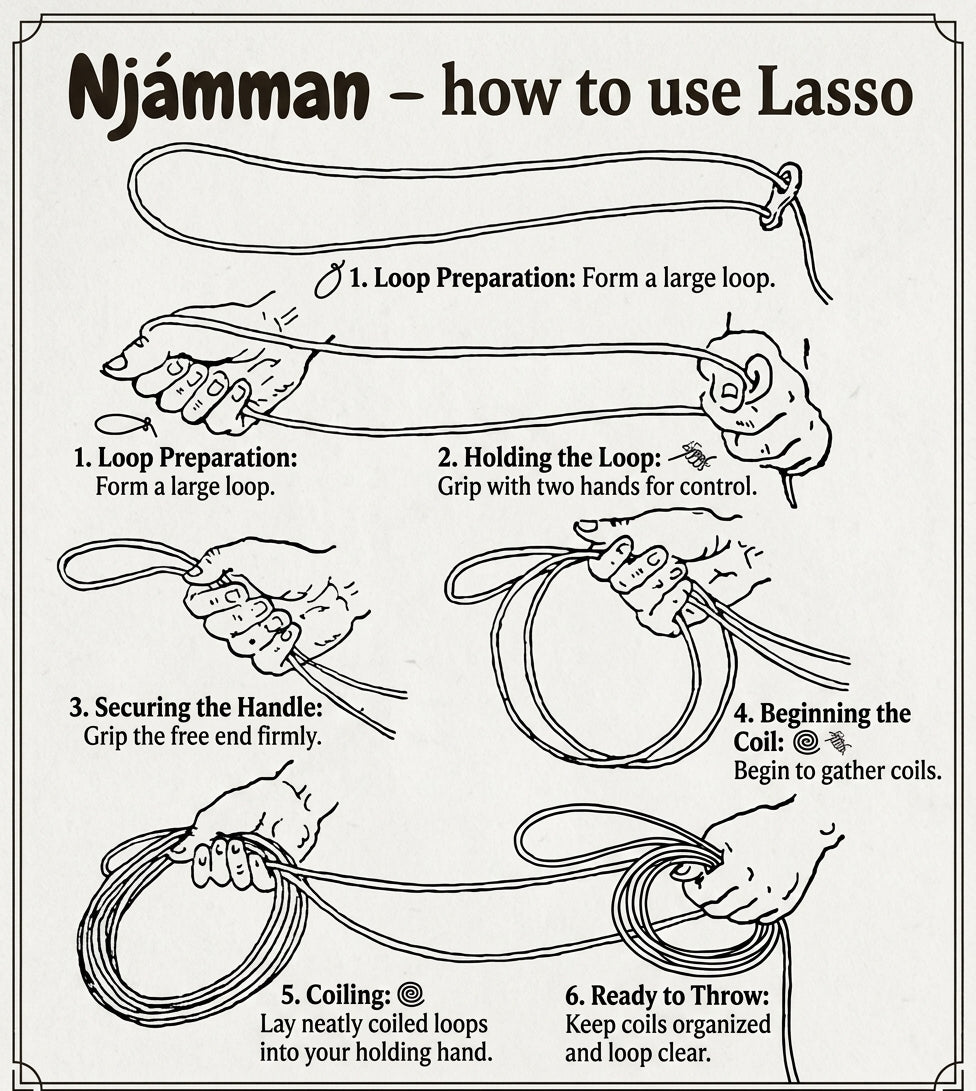 Njámman – how to use Lasso

1. Loop Preparation: Form a large loop.

1. Loop Preparation:
Form a large loop.

2. Holding the Loop:
Grip with two hands for control.

3. Securing the Handle:
Grip the free end firmly.

4. Beginning the Coil:
Begin to gather coils.

5. Coiling:
Lay neatly coiled loops into your holding hand.

6. Ready to Throw:
Keep coils organized and loop clear.